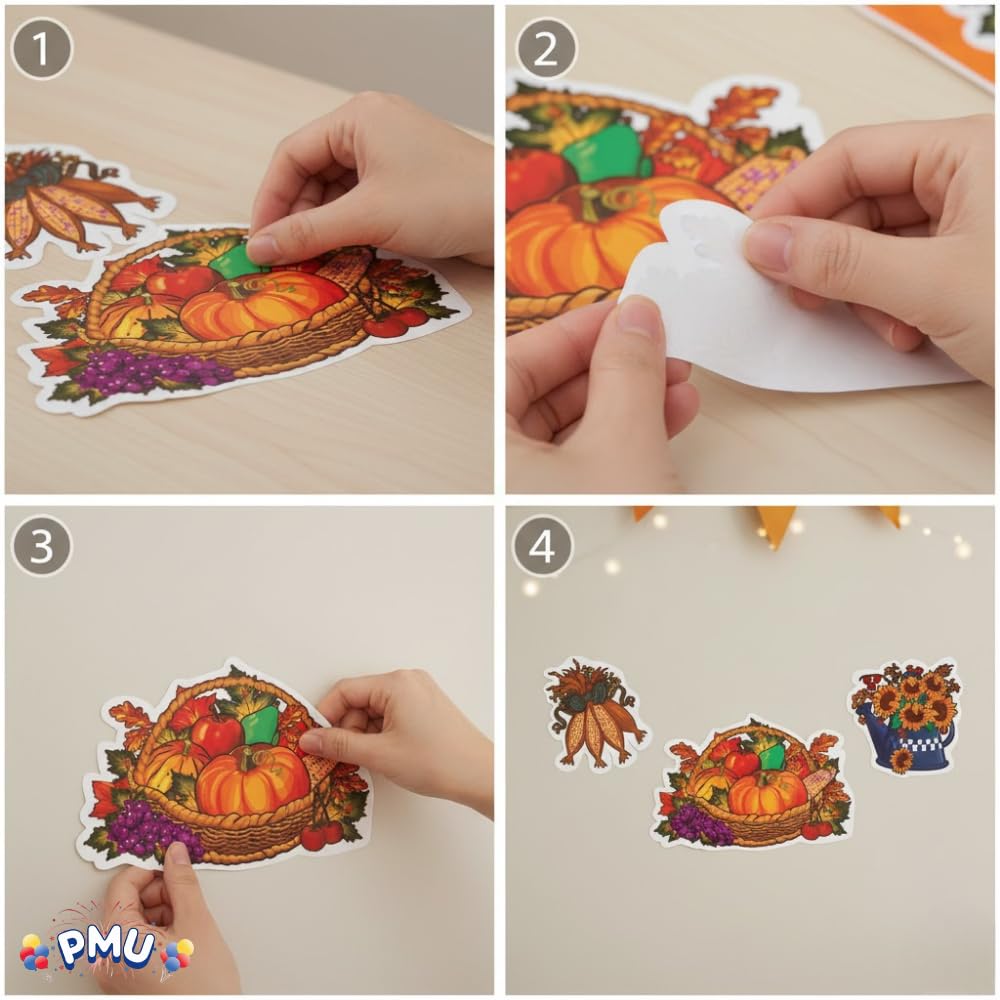 1
2
3
4
PMU